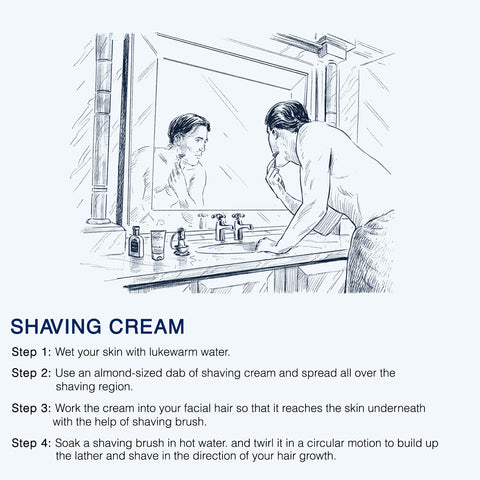 SHAVING CREAM

Step 1: Wet your skin with lukewarm water.

Step 2: Use an almond-sized dab of shaving cream and spread all over the shaving region.

Step 3: Work the cream into your facial hair so that it reaches the skin underneath with the help of shaving brush.

Step 4: Soak a shaving brush in hot water. and twirl it in a circular motion to build up the lather and shave in the direction of your hair growth.