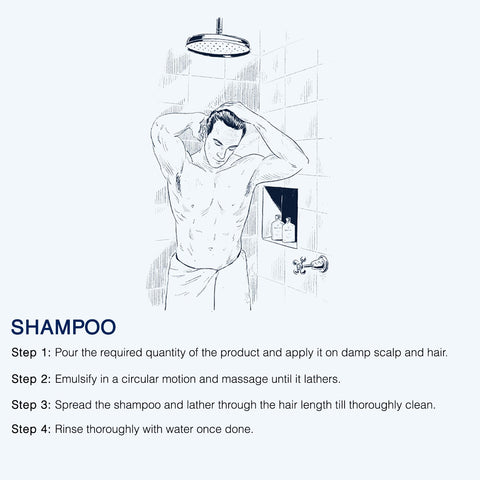 SHAMPOO

Step 1: Pour the required quantity of the product and apply it on damp scalp and hair.

Step 2: Emulsify in a circular motion and massage until it lathers.

Step 3: Spread the shampoo and lather through the hair length till thoroughly clean.

Step 4: Rinse thoroughly with water once done.