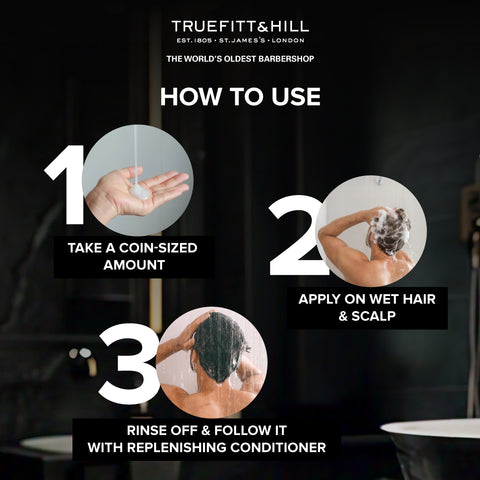 TRUEFITT&HILL
EST. 1805 · ST. JAMES'S · LONDON

THE WORLD'S OLDEST BARBERSHOP

HOW TO USE

1

TAKE A COIN-SIZED AMOUNT

2

APPLY ON WET HAIR & SCALP

3

RINSE OFF & FOLLOW IT WITH REPLENISHING CONDITIONER