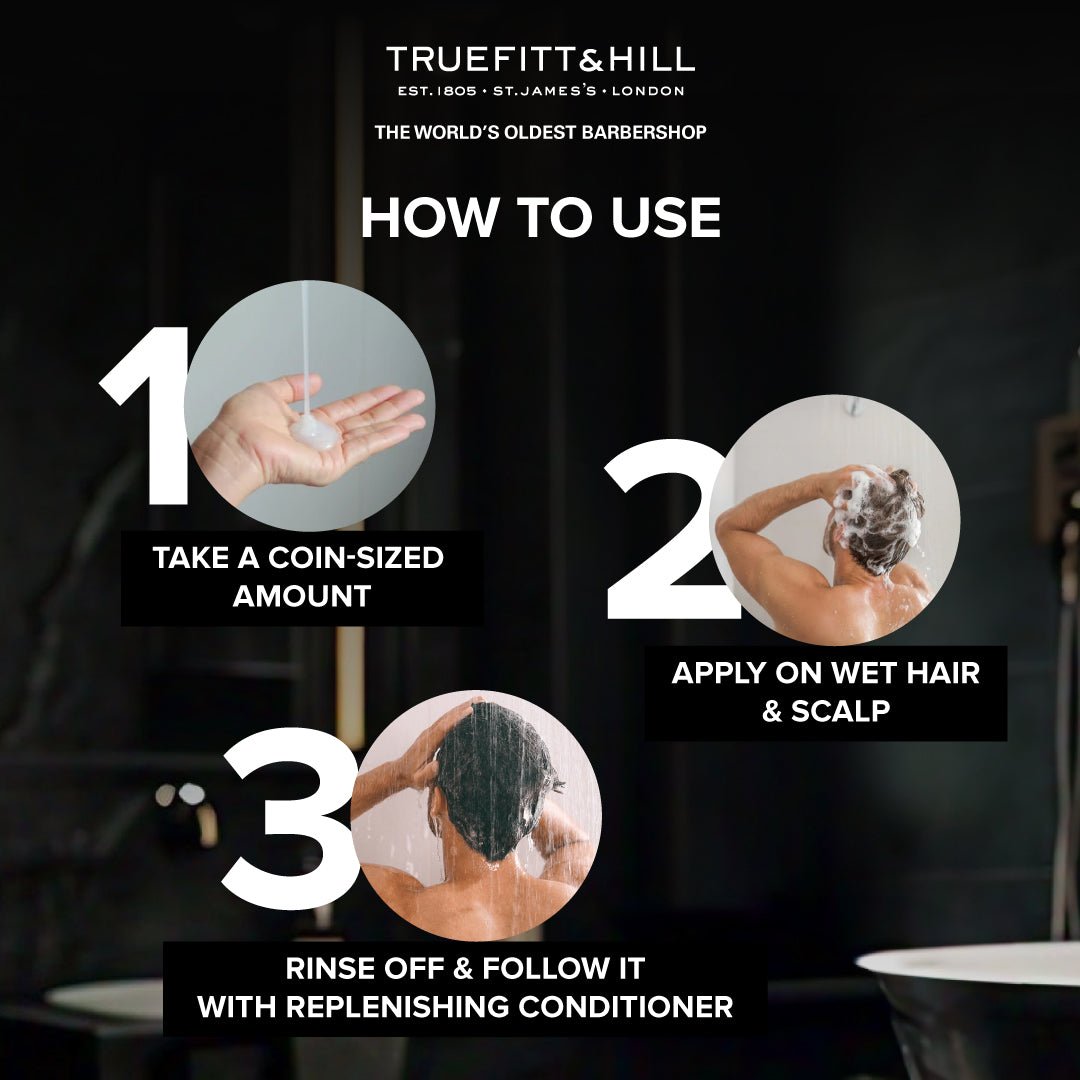 TRUEFITT&HILL
EST. 1805 • ST. JAMES'S • LONDON

THE WORLD'S OLDEST BARBERSHOP

HOW TO USE

1

TAKE A COIN-SIZED AMOUNT

2

APPLY ON WET HAIR & SCALP

3

RINSE OFF & FOLLOW IT WITH REPLENISHING CONDITIONER