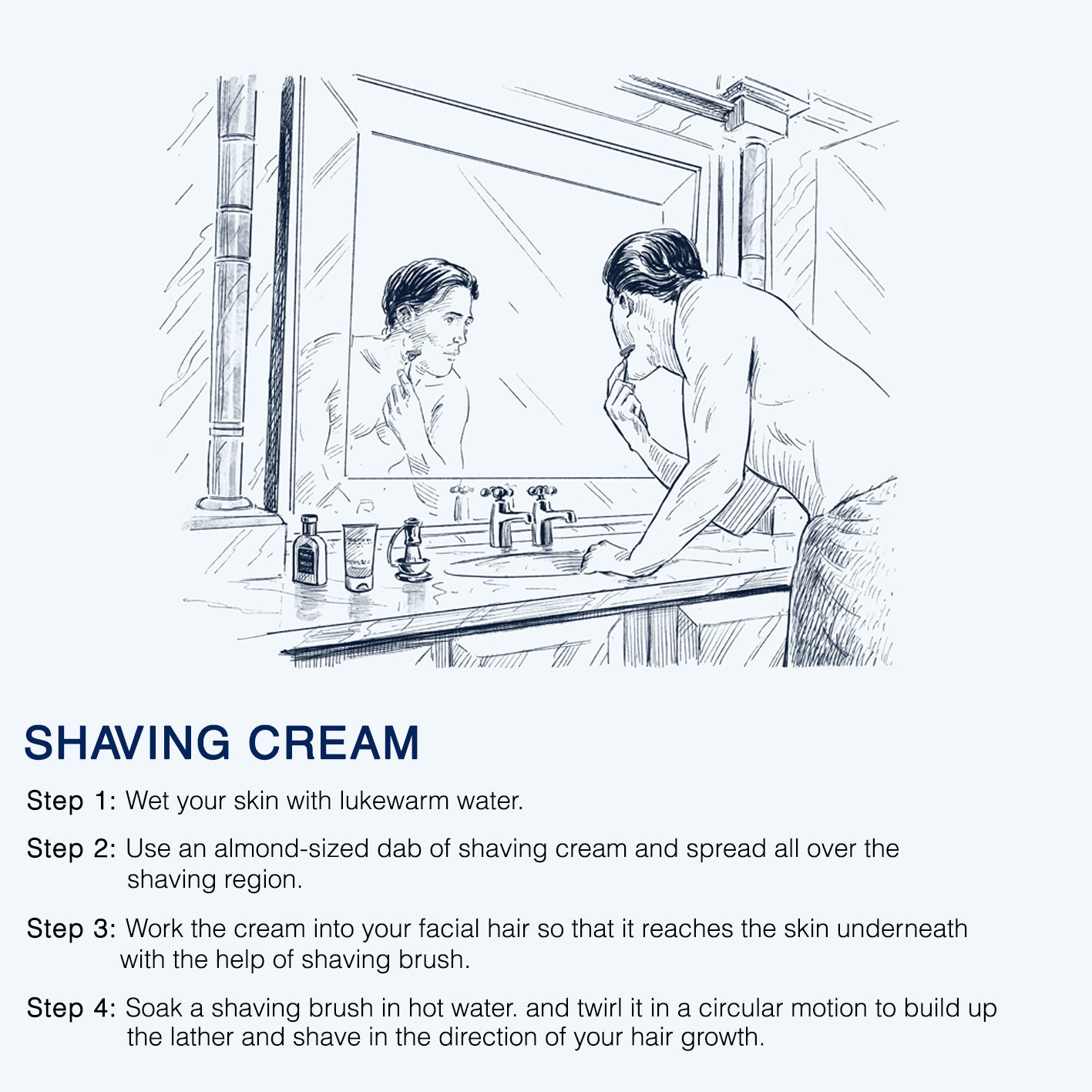 SHAVING CREAM

Step 1: Wet your skin with lukewarm water.

Step 2: Use an almond-sized dab of shaving cream and spread all over the shaving region.

Step 3: Work the cream into your facial hair so that it reaches the skin underneath with the help of shaving brush.

Step 4: Soak a shaving brush in hot water. and twirl it in a circular motion to build up the lather and shave in the direction of your hair growth.